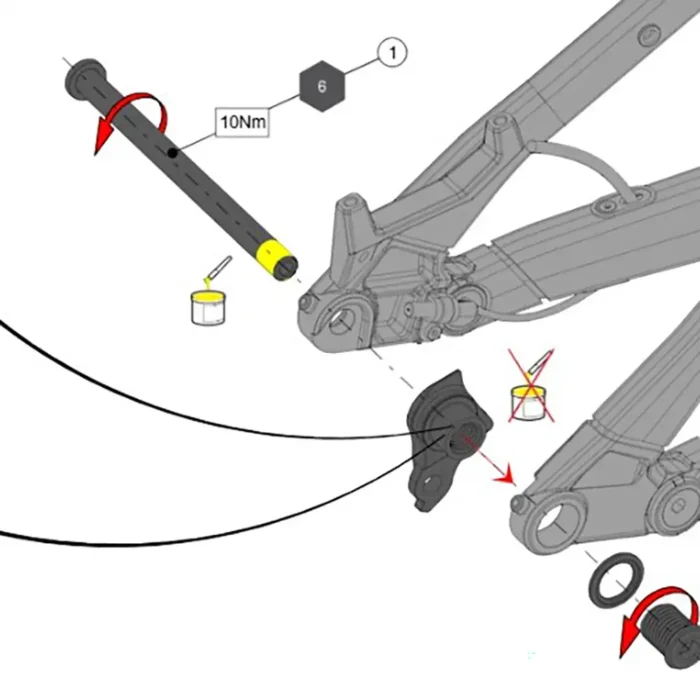 1
6
10Nm