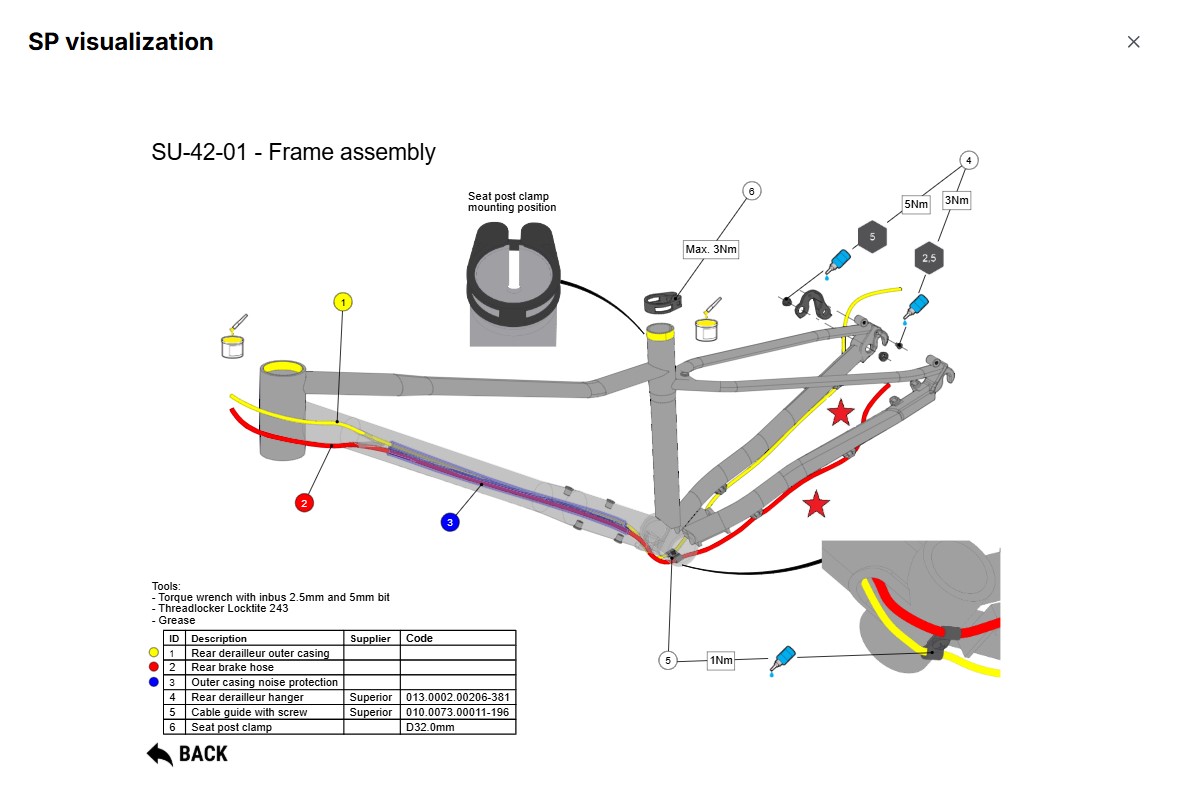 SP visualization

×

SU-42-01 - Frame assembly

Seat post clamp mounting position

6

Max. 3Nm

4

5Nm

3Nm

5

2.5

1

2

3

5

1Nm

Tools:
- Torque wrench with inbus 2.5mm and 5mm bit
- Threadlocker Locktite 243
- Grease

| ID | Description | Supplier | Code |
|---|---|---|---|
| 1 | Rear derailleur outer casing | | |
| 2 | Rear brake hose | | |
| 3 | Outer casing noise protection | | |
| 4 | Rear derailleur hanger | Superior | 013.0002.00206-381 |
| 5 | Cable guide with screw | Superior | 010.0073.00011-196 |
| 6 | Seat post clamp | | D32.0mm |

BACK