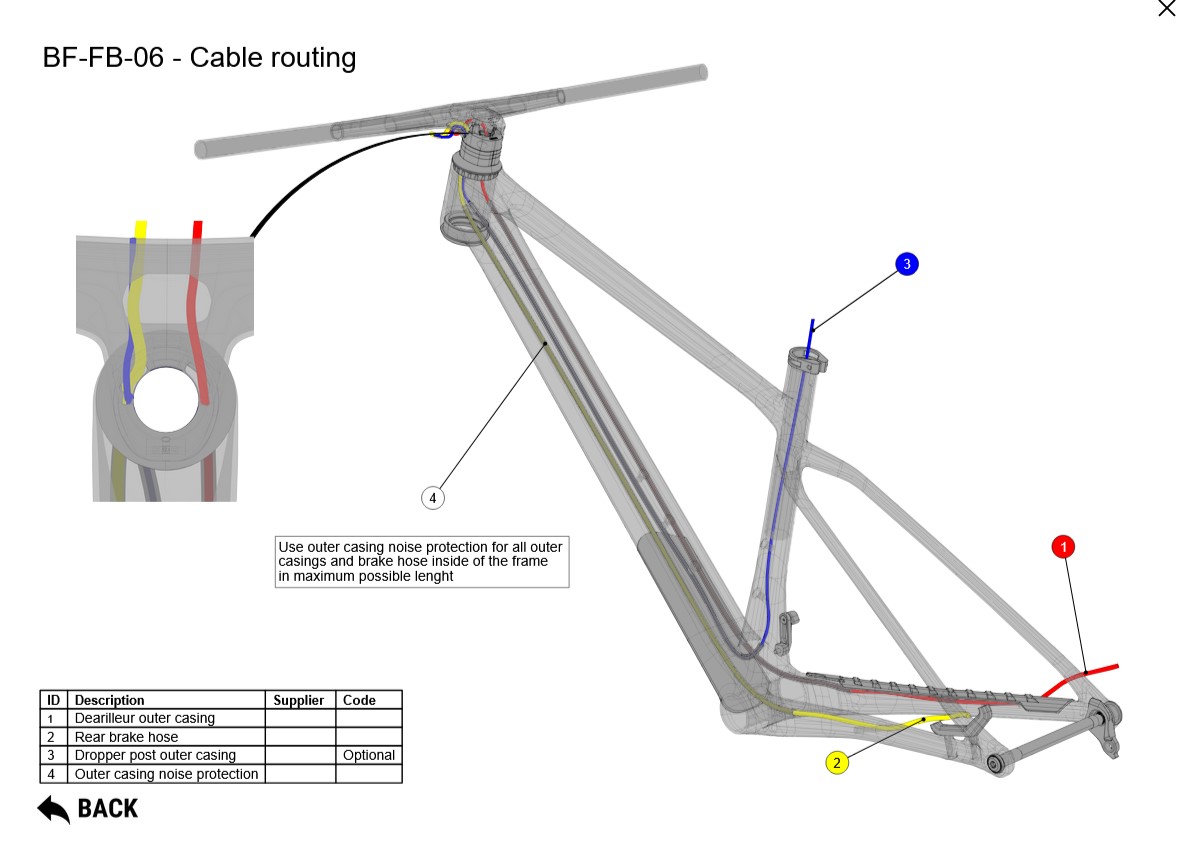 BF-FB-06 - Cable routing

3

4

Use outer casing noise protection for all outer casings and brake hose inside of the frame in maximum possible lenght

1

2

| ID | Description | Supplier | Code |
|---|---|---|---|
| 1 | Dearilleur outer casing | | |
| 2 | Rear brake hose | | |
| 3 | Dropper post outer casing | | Optional |
| 4 | Outer casing noise protection | | |

BACK