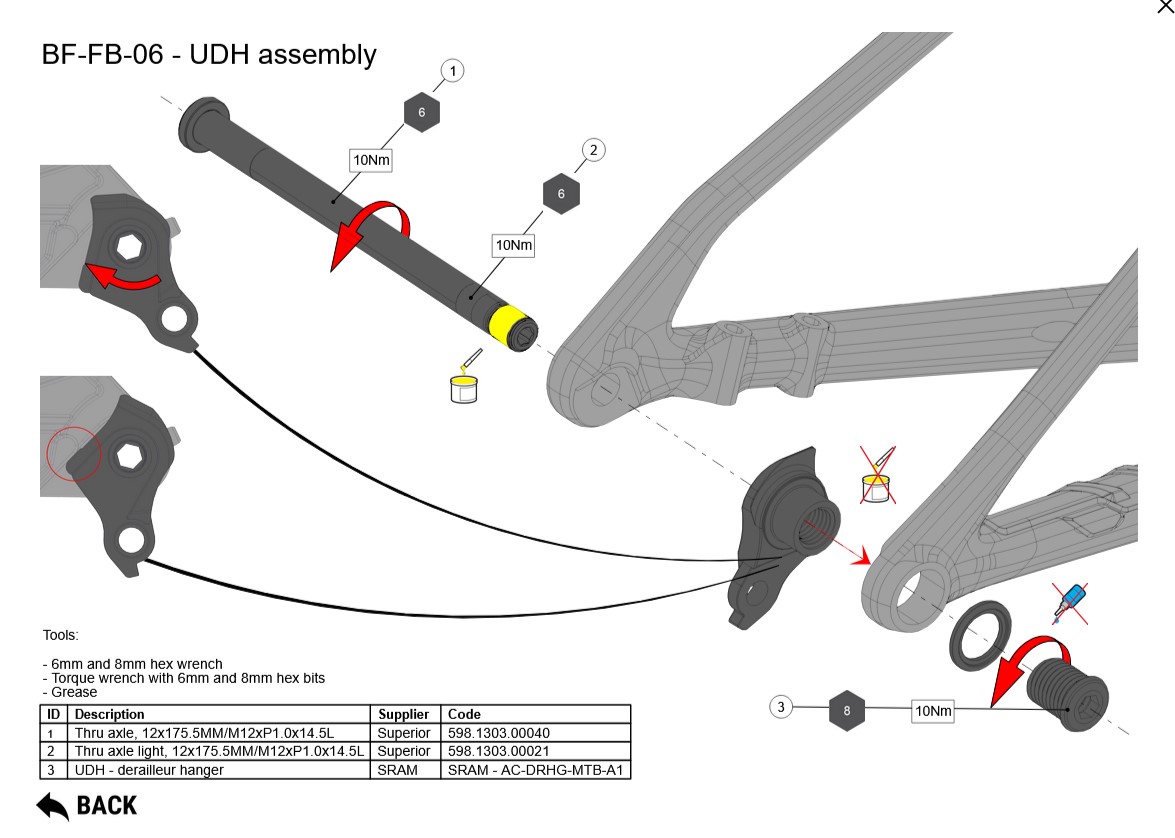 BF-FB-06 - UDH assembly

1
6
10Nm

2
6
10Nm

3
8
10Nm

Tools:

- 6mm and 8mm hex wrench
- Torque wrench with 6mm and 8mm hex bits
- Grease

| ID | Description | Supplier | Code |
|---|---|---|---|
| 1 | Thru axle, 12x175.5MM/M12xP1.0x14.5L | Superior | 598.1303.00040 |
| 2 | Thru axle light, 12x175.5MM/M12xP1.0x14.5L | Superior | 598.1303.00021 |
| 3 | UDH - derailleur hanger | SRAM | SRAM - AC-DRHG-MTB-A1 |

BACK