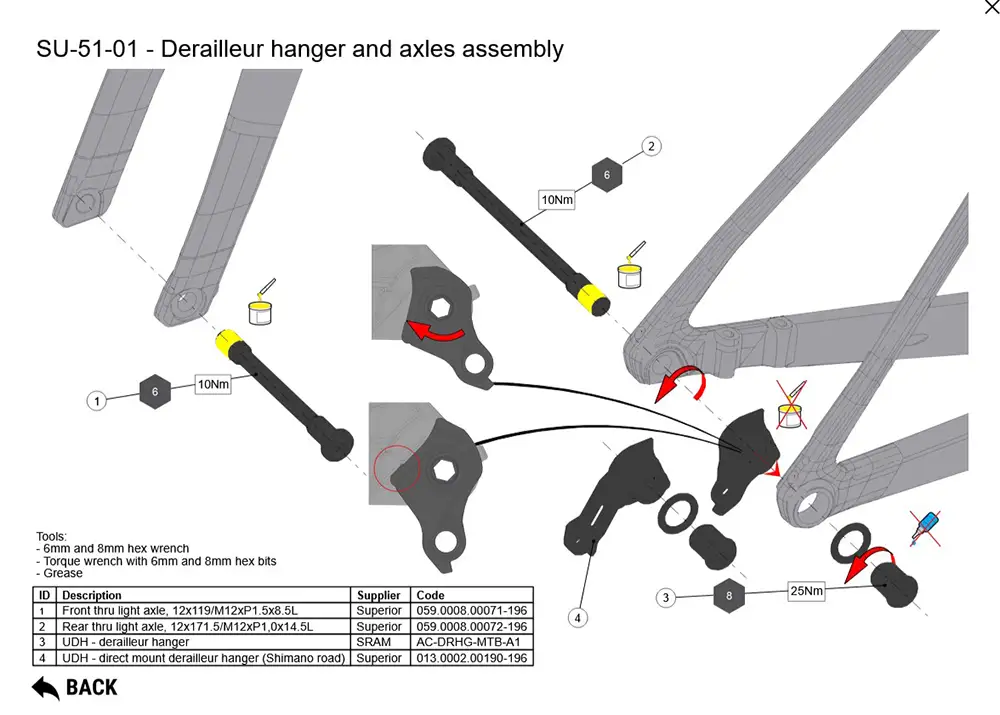 SU-51-01 - Derailleur hanger and axles assembly

2

6

10Nm

1

6

10Nm

3

8

25Nm

4

Tools:
- 6mm and 8mm hex wrench
- Torque wrench with 6mm and 8mm hex bits
- Grease

| ID | Description | Supplier | Code |
|---|---|---|---|
| 1 | Front thru light axle, 12x119/M12xP1.5x8.5L | Superior | 059.0008.00071-196 |
| 2 | Rear thru light axle, 12x171.5/M12xP1,0x14.5L | Superior | 059.0008.00072-196 |
| 3 | UDH - derailleur hanger | SRAM | AC-DRHG-MTB-A1 |
| 4 | UDH - direct mount derailleur hanger (Shimano road) | Superior | 013.0002.00190-196 |

BACK