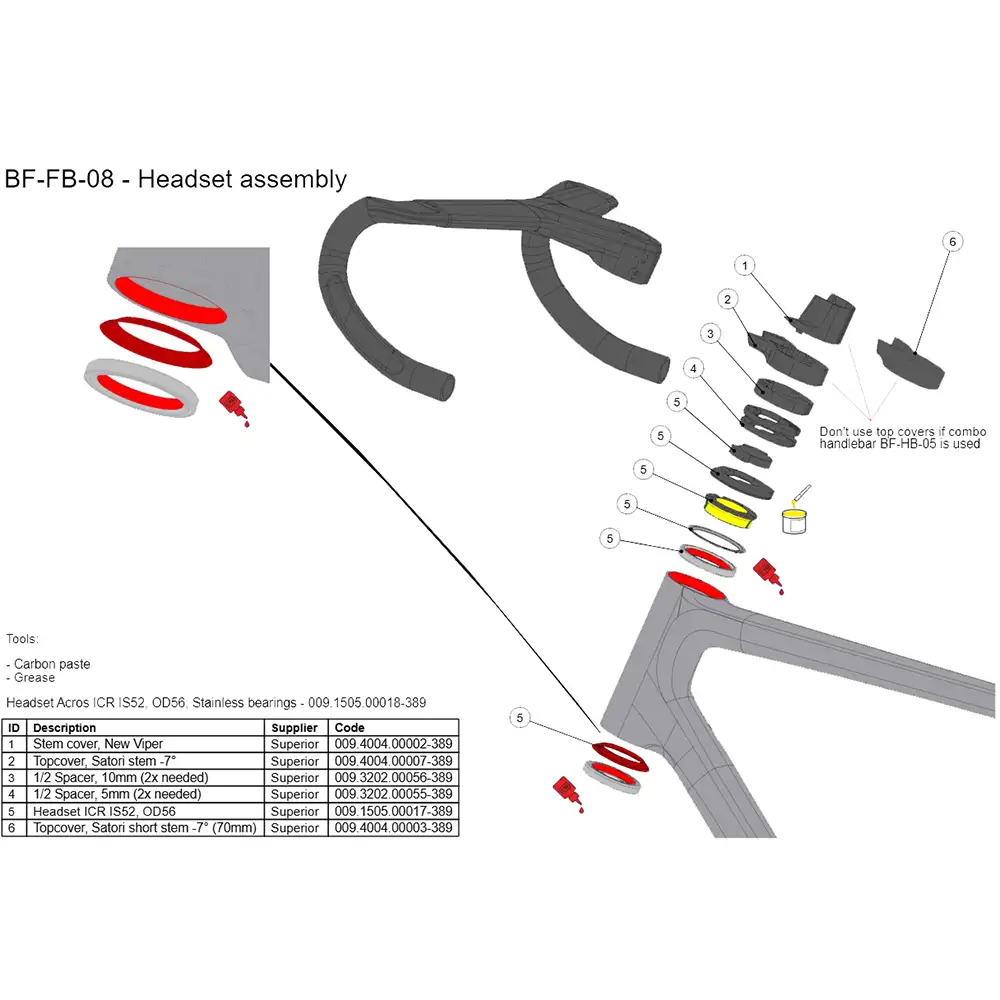 BF-FB-08 - Headset assembly

1
2
3
4
5
5
5
5
5
6

Don't use top covers if combo handlebar BF-HB-05 is used

5

Tools:

- Carbon paste
- Grease

Headset Acros ICR IS52, OD56, Stainless bearings - 009.1505.00018-389

| ID | Description | Supplier | Code |
|---|---|---|---|
| 1 | Stem cover, New Viper | Superior | 009.4004.00002-389 |
| 2 | Topcover, Satori stem -7° | Superior | 009.4004.00007-389 |
| 3 | 1/2 Spacer, 10mm (2x needed) | Superior | 009.3202.00056-389 |
| 4 | 1/2 Spacer, 5mm (2x needed) | Superior | 009.3202.00055-389 |
| 5 | Headset ICR IS52, OD56 | Superior | 009.1505.00017-389 |
| 6 | Topcover, Satori short stem -7° (70mm) | Superior | 009.4004.00003-389 |