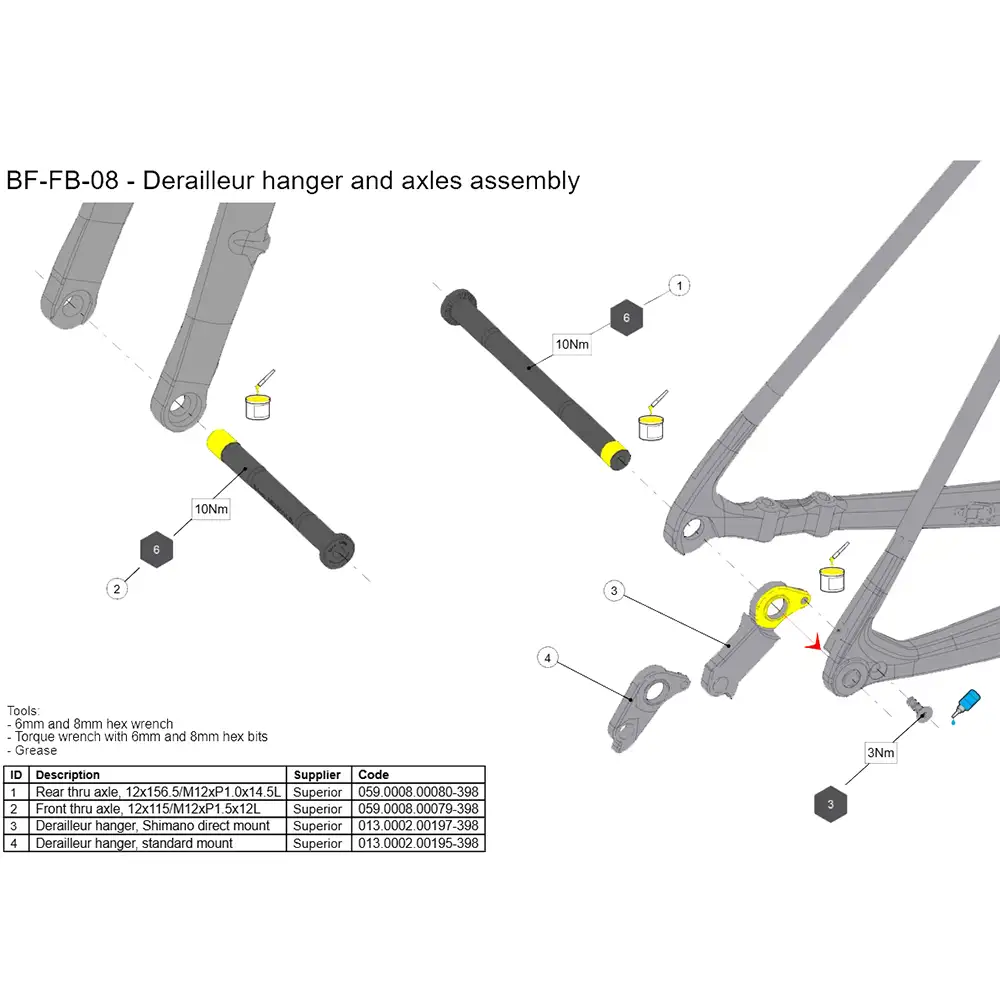 BF-FB-08 - Derailleur hanger and axles assembly

1
6
10Nm

10Nm
6
2

3
4

3Nm
3

Tools:
- 6mm and 8mm hex wrench
- Torque wrench with 6mm and 8mm hex bits
- Grease

| ID | Description | Supplier | Code |
|---|---|---|---|
| 1 | Rear thru axle, 12x156.5/M12xP1.0x14.5L | Superior | 059.0008.00080-398 |
| 2 | Front thru axle, 12x115/M12xP1.5x12L | Superior | 059.0008.00079-398 |
| 3 | Derailleur hanger, Shimano direct mount | Superior | 013.0002.00197-398 |
| 4 | Derailleur hanger, standard mount | Superior | 013.0002.00195-398 |