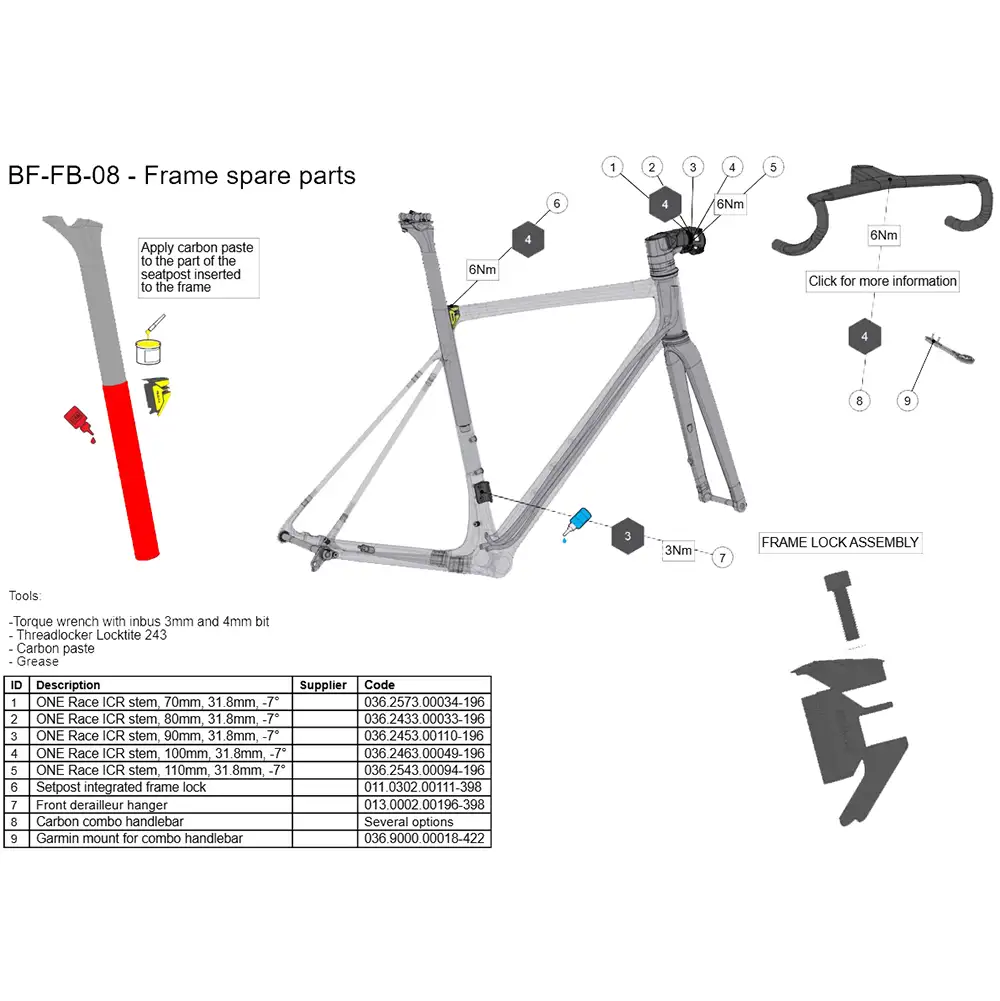 BF-FB-08 - Frame spare parts

Apply carbon paste to the part of the seatpost inserted to the frame

6

4

6Nm

1 2 3 4 5

4

6Nm

6Nm

Click for more information

4

8 9

3

3Nm

7

FRAME LOCK ASSEMBLY

Tools:

-Torque wrench with inbus 3mm and 4mm bit
- Threadlocker Locktite 243
- Carbon paste
- Grease

| ID | Description | Supplier | Code |
|---|---|---|---|
| 1 | ONE Race ICR stem, 70mm, 31.8mm, -7° | | 036.2573.00034-196 |
| 2 | ONE Race ICR stem, 80mm, 31.8mm, -7° | | 036.2433.00033-196 |
| 3 | ONE Race ICR stem, 90mm, 31.8mm, -7° | | 036.2453.00110-196 |
| 4 | ONE Race ICR stem, 100mm, 31.8mm, -7° | | 036.2463.00049-196 |
| 5 | ONE Race ICR stem, 110mm, 31.8mm, -7° | | 036.2543.00094-196 |
| 6 | Setpost integrated frame lock | | 011.0302.00111-398 |
| 7 | Front derailleur hanger | | 013.0002.00196-398 |
| 8 | Carbon combo handlebar | | Several options |
| 9 | Garmin mount for combo handlebar | | 036.9000.00018-422 |