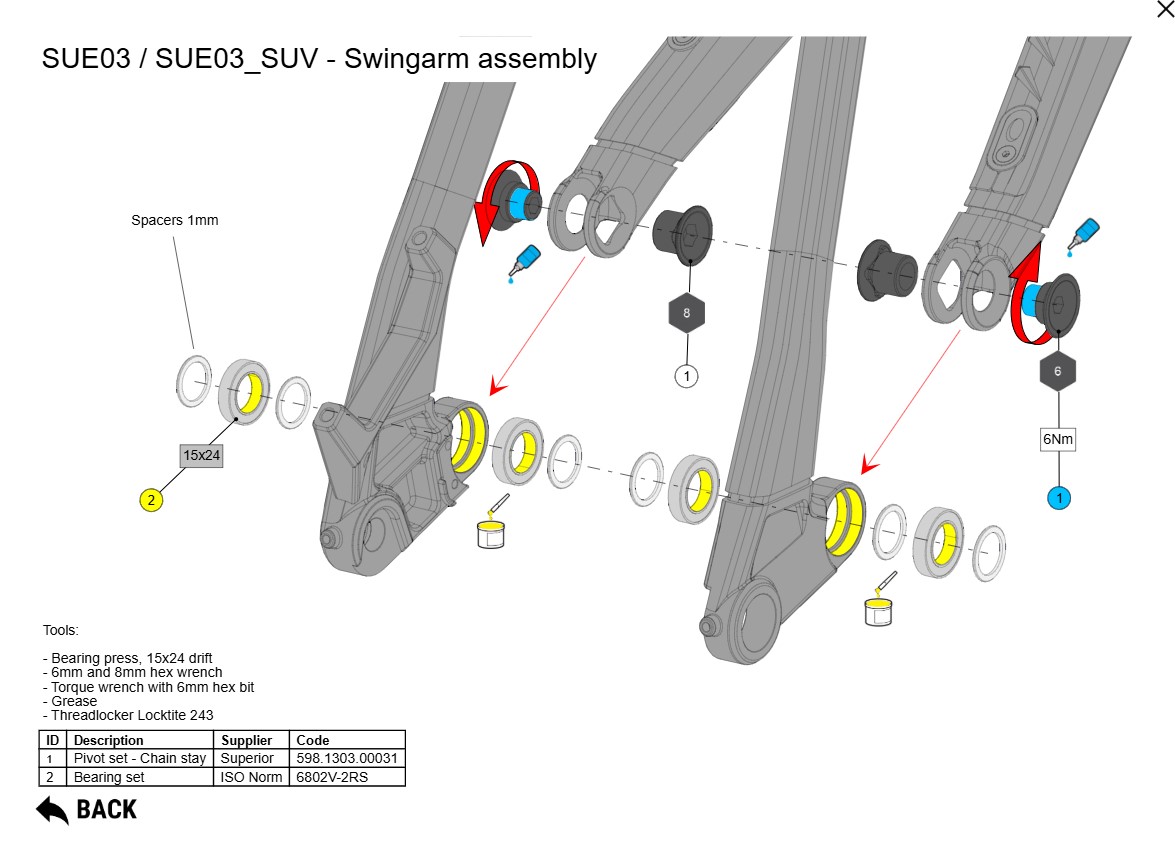 SUE03 / SUE03_SUV - Swingarm assembly

Spacers 1mm

8

1

6

6Nm

1

15x24

2

Tools:

- Bearing press, 15x24 drift
- 6mm and 8mm hex wrench
- Torque wrench with 6mm hex bit
- Grease
- Threadlocker Locktite 243

| ID | Description | Supplier | Code |
|---|---|---|---|
| 1 | Pivot set - Chain stay | Superior | 598.1303.00031 |
| 2 | Bearing set | ISO Norm | 6802V-2RS |

BACK