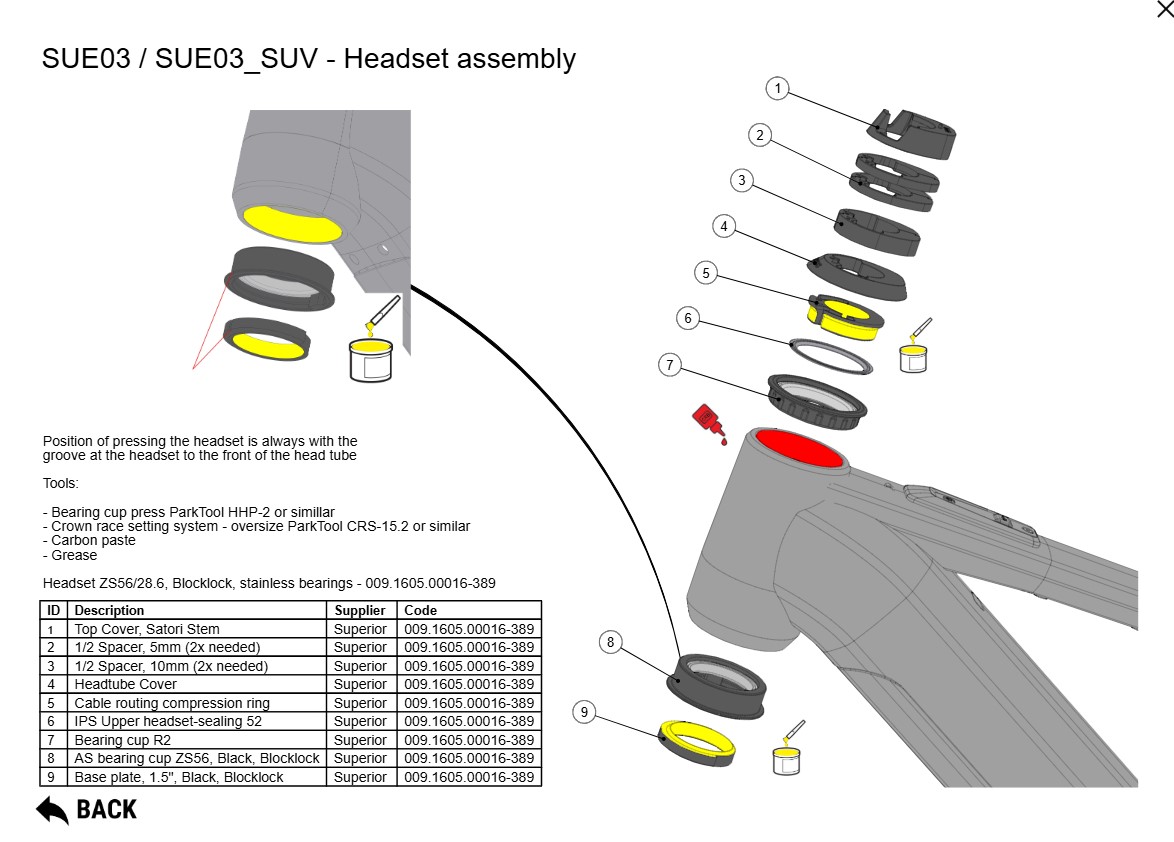 SUE03 / SUE03_SUV - Headset assembly

1
2
3
4
5
6
7
8
9

Position of pressing the headset is always with the groove at the headset to the front of the head tube

Tools:

- Bearing cup press ParkTool HHP-2 or simillar
- Crown race setting system - oversize ParkTool CRS-15.2 or similar
- Carbon paste
- Grease

Headset ZS56/28.6, Blocklock, stainless bearings - 009.1605.00016-389

| ID | Description | Supplier | Code |
|---|---|---|---|
| 1 | Top Cover, Satori Stem | Superior | 009.1605.00016-389 |
| 2 | 1/2 Spacer, 5mm (2x needed) | Superior | 009.1605.00016-389 |
| 3 | 1/2 Spacer, 10mm (2x needed) | Superior | 009.1605.00016-389 |
| 4 | Headtube Cover | Superior | 009.1605.00016-389 |
| 5 | Cable routing compression ring | Superior | 009.1605.00016-389 |
| 6 | IPS Upper headset-sealing 52 | Superior | 009.1605.00016-389 |
| 7 | Bearing cup R2 | Superior | 009.1605.00016-389 |
| 8 | AS bearing cup ZS56, Black, Blocklock | Superior | 009.1605.00016-389 |
| 9 | Base plate, 1.5", Black, Blocklock | Superior | 009.1605.00016-389 |

BACK