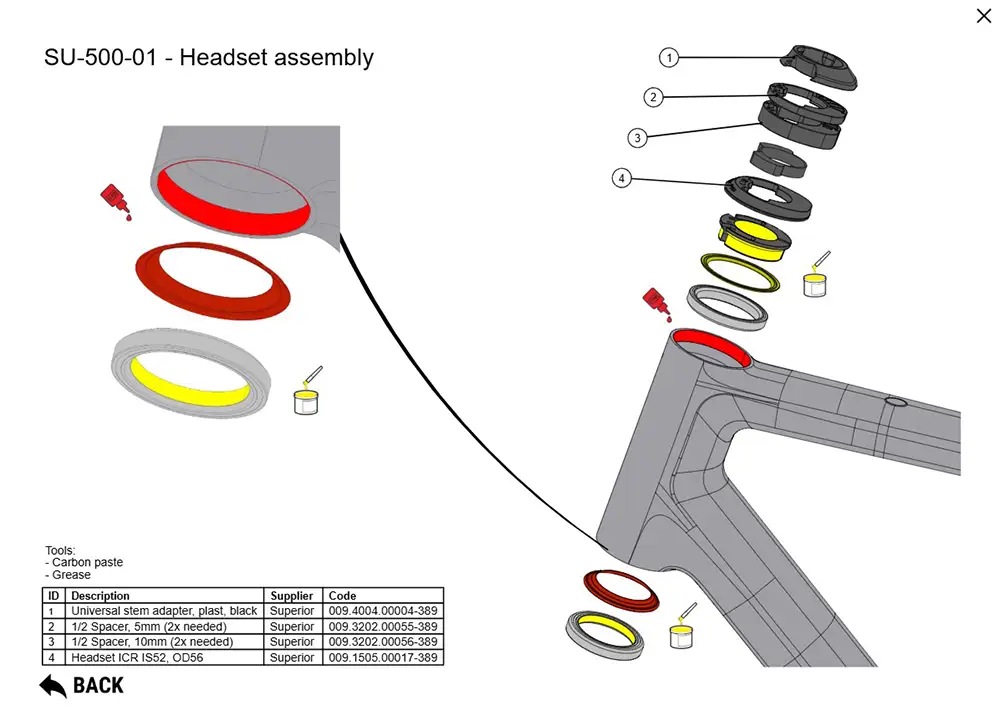 SU-500-01 - Headset assembly

1
2
3
4

Tools:
- Carbon paste
- Grease

| ID | Description | Supplier | Code |
|---|---|---|---|
| 1 | Universal stem adapter, plast, black | Superior | 009.4004.00004-389 |
| 2 | 1/2 Spacer, 5mm (2x needed) | Superior | 009.3202.00055-389 |
| 3 | 1/2 Spacer, 10mm (2x needed) | Superior | 009.3202.00056-389 |
| 4 | Headset ICR IS52, OD56 | Superior | 009.1505.00017-389 |

BACK